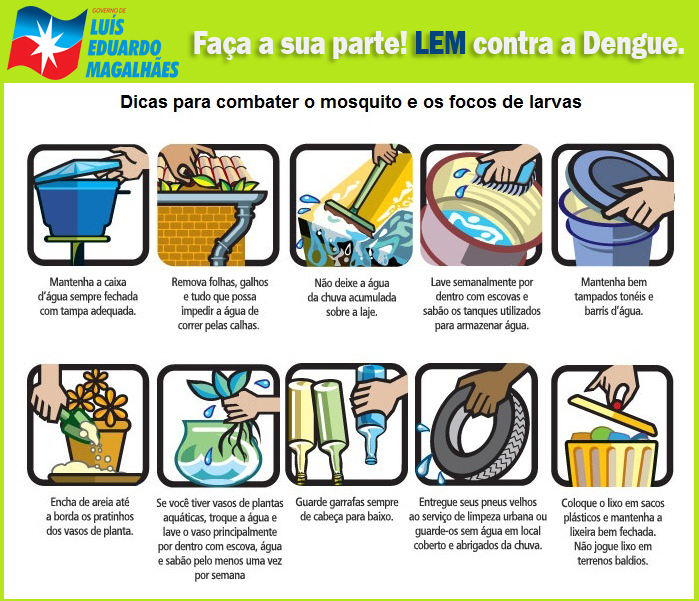 GOVERNO DE
LUÍS EDUARDO MAGALHÃES

Faça a sua parte! LEM contra a Dengue.

Dicas para combater o mosquito e os focos de larvas

Mantenha a caixa d'água sempre fechada com tampa adequada.

Remova folhas, galhos e tudo que possa impedir a água de correr pelas calhas.

Não deixe a água da chuva acumulada sobre a laje.

Lave semanalmente por dentro com escovas e sabão os tanques utilizados para armazenar água.

Mantenha bem tampados tonéis e barris d'água.

Encha de areia até a borda os pratinhos dos vasos de planta.

Se você tiver vasos de plantas aquáticas, troque a água e lave o vaso principalmente por dentro com escova, água e sabão pelo menos uma vez por semana

Guarde garrafas sempre de cabeça para baixo.

Entregue seus pneus velhos ao serviço de limpeza urbana ou guarde-os sem água em local coberto e abrigados da chuva.

Coloque o lixo em sacos plásticos e mantenha a lixeira bem fechada. Não jogue lixo em terrenos baldios.